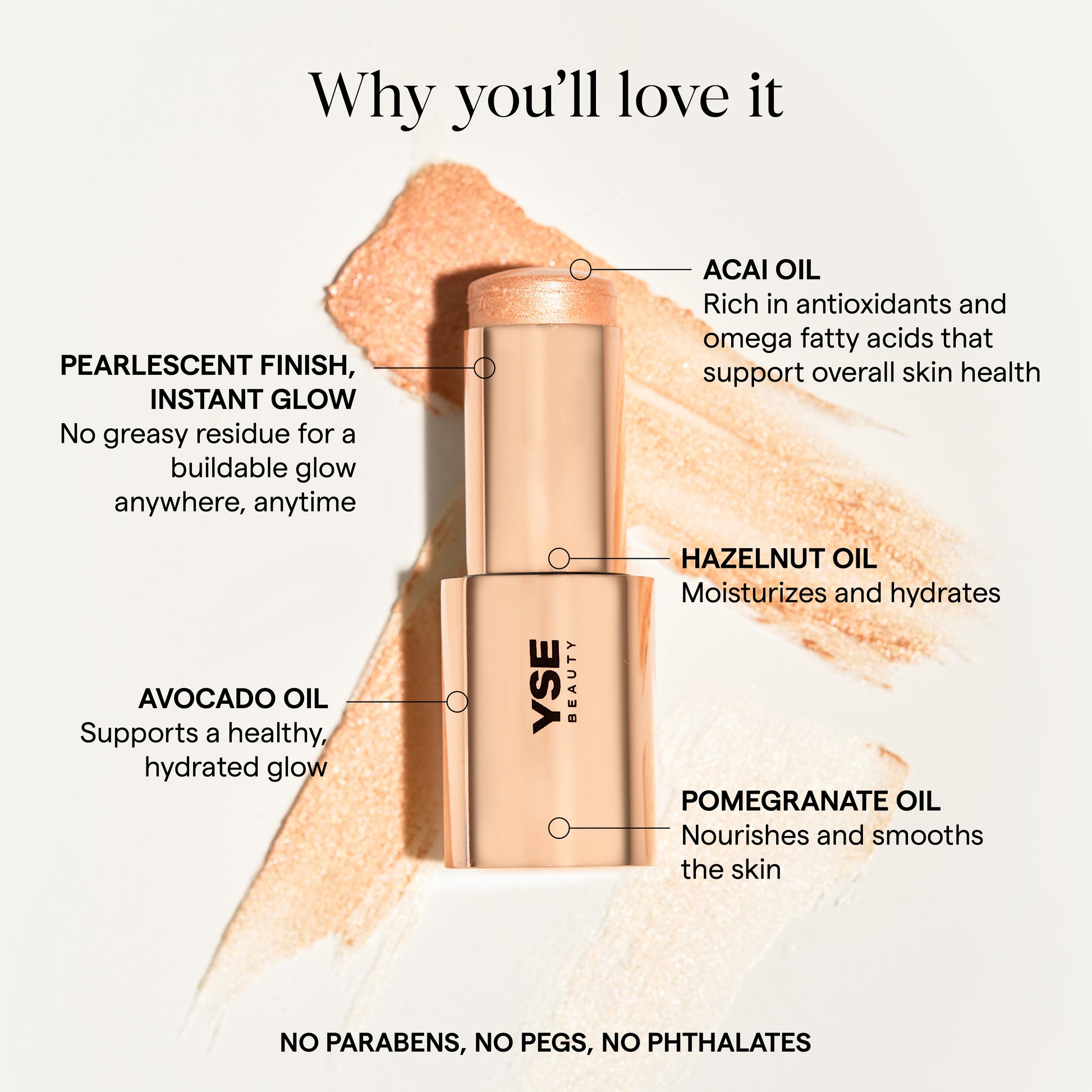 Why you'll love it

ACAI OIL
Rich in antioxidants and omega fatty acids that support overall skin health

PEARLESCENT FINISH, INSTANT GLOW
No greasy residue for a buildable glow anywhere, anytime

HAZELNUT OIL
Moisturizes and hydrates

YSE
BEAUTY

AVOCADO OIL
Supports a healthy, hydrated glow

POMEGRANATE OIL
Nourishes and smooths the skin

NO PARABENS, NO PEGS, NO PHTHALATES