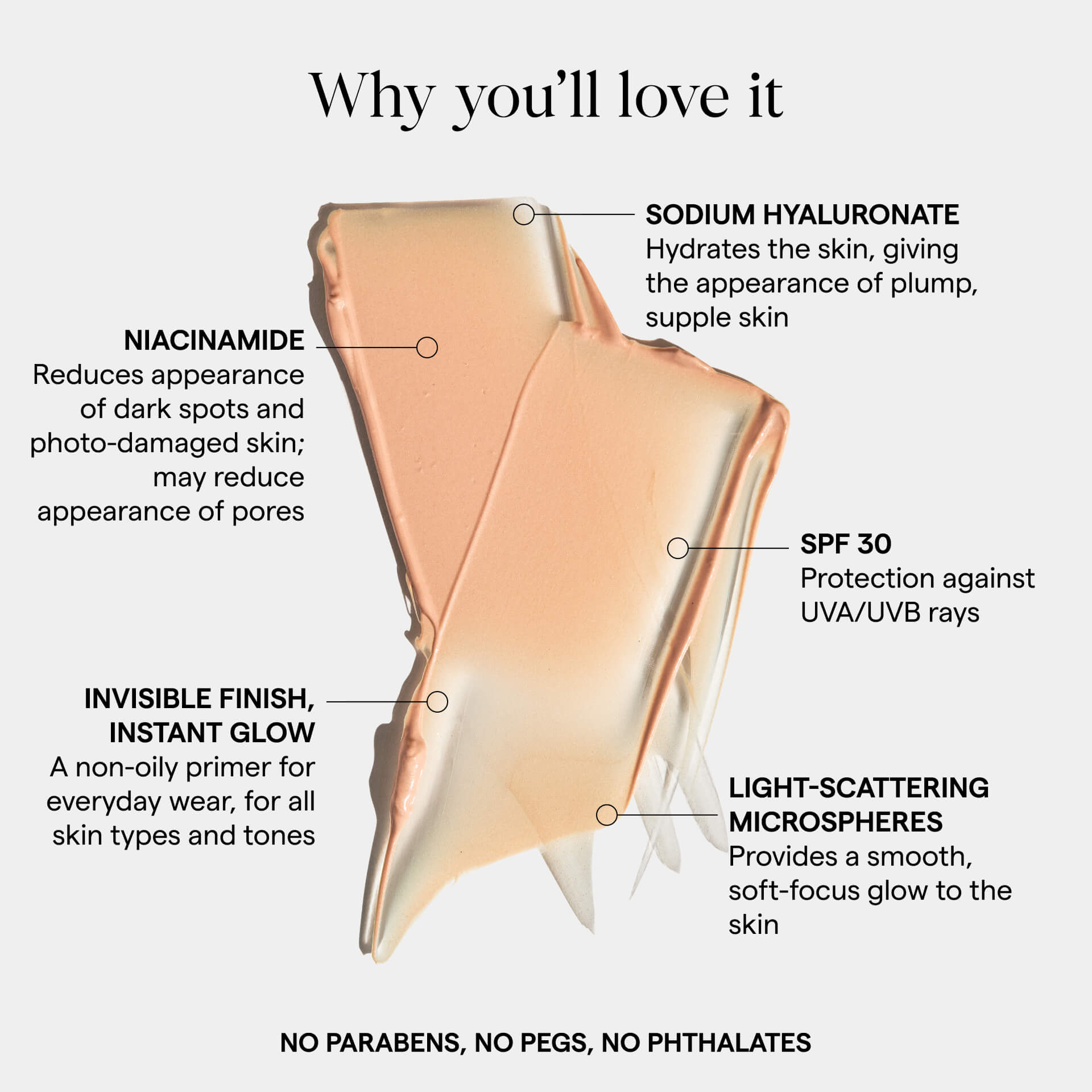 Why you'll love it

SODIUM HYALURONATE
Hydrates the skin, giving the appearance of plump, supple skin

NIACINAMIDE
Reduces appearance of dark spots and photo-damaged skin; may reduce appearance of pores

SPF 30
Protection against UVA/UVB rays

INVISIBLE FINISH, INSTANT GLOW
A non-oily primer for everyday wear, for all skin types and tones

LIGHT-SCATTERING MICROSPHERES
Provides a smooth, soft-focus glow to the skin

NO PARABENS, NO PEGS, NO PHTHALATES