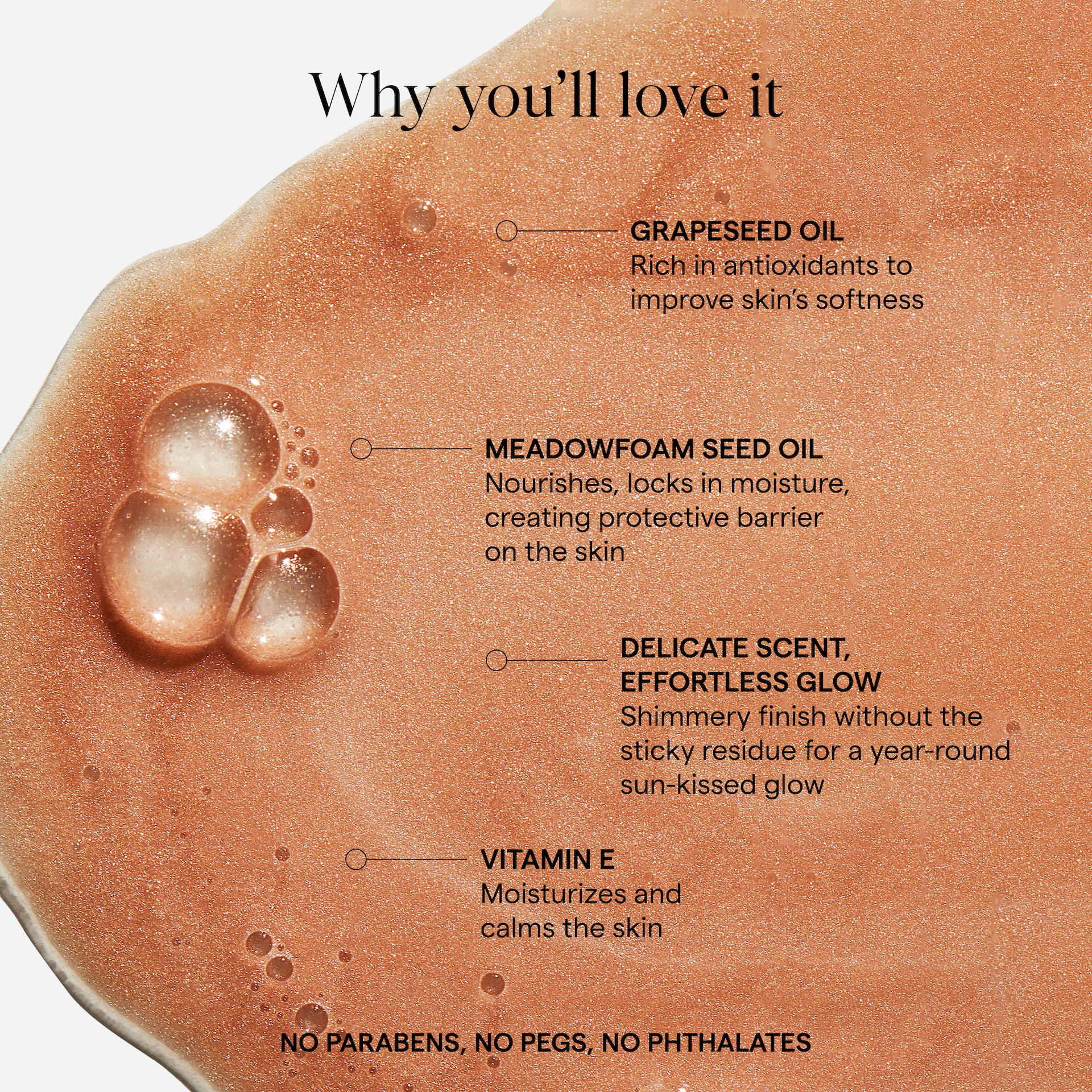 Why you'll love it

GRAPESEED OIL
Rich in antioxidants to improve skin's softness

MEADOWFOAM SEED OIL
Nourishes, locks in moisture, creating protective barrier on the skin

DELICATE SCENT, EFFORTLESS GLOW
Shimmery finish without the sticky residue for a year-round sun-kissed glow

VITAMIN E
Moisturizes and calms the skin

NO PARABENS, NO PEGS, NO PHTHALATES